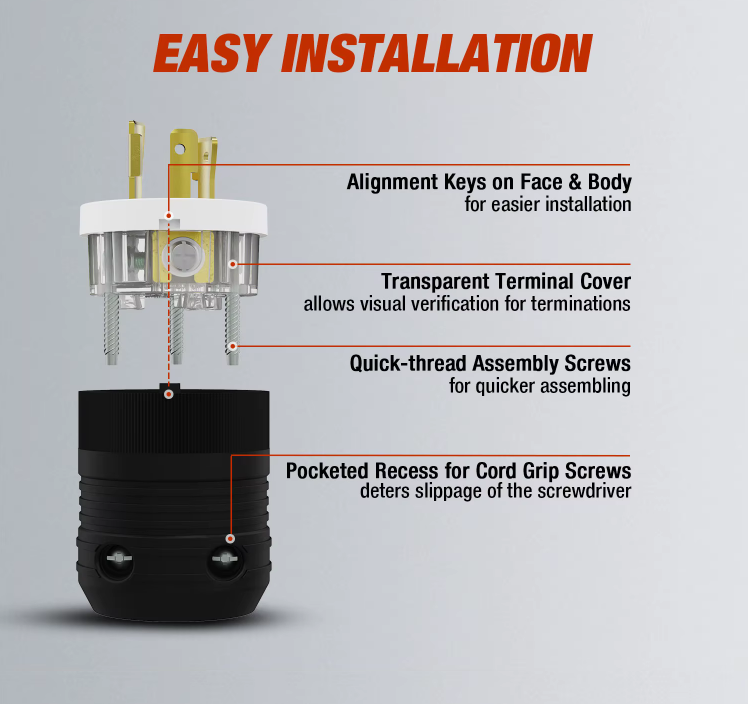 EASY INSTALLATION

Alignment Keys on Face & Body
for easier installation

Transparent Terminal Cover
allows visual verification for terminations

Quick-thread Assembly Screws
for quicker assembling

Pocketed Recess for Cord Grip Screws
deters slippage of the screwdriver